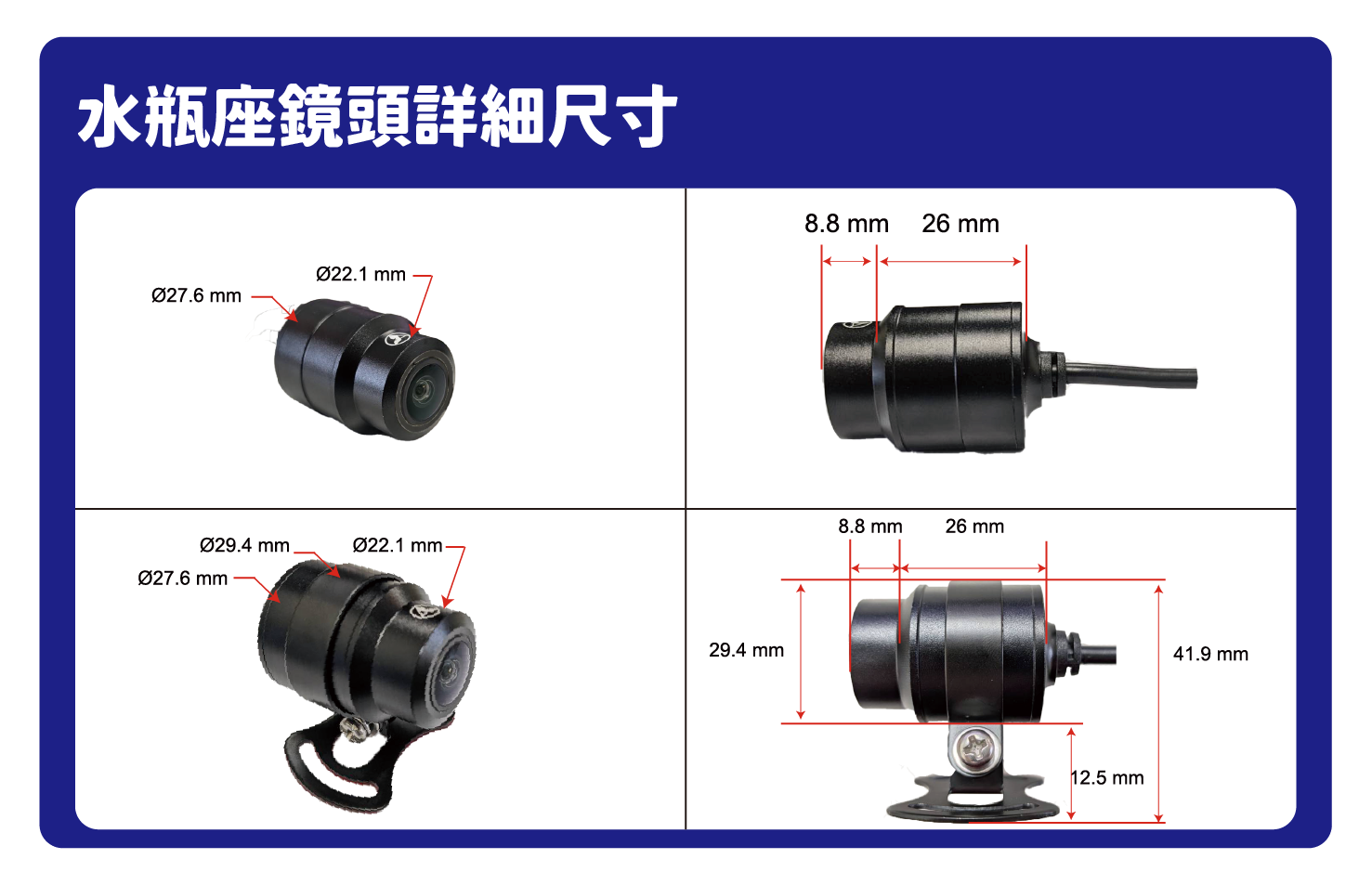 水瓶座鏡頭詳細尺寸

Ø22.1 mm
Ø27.6 mm

8.8 mm
26 mm

Ø29.4 mm
Ø22.1 mm
Ø27.6 mm

8.8 mm
26 mm
29.4 mm
41.9 mm
12.5 mm